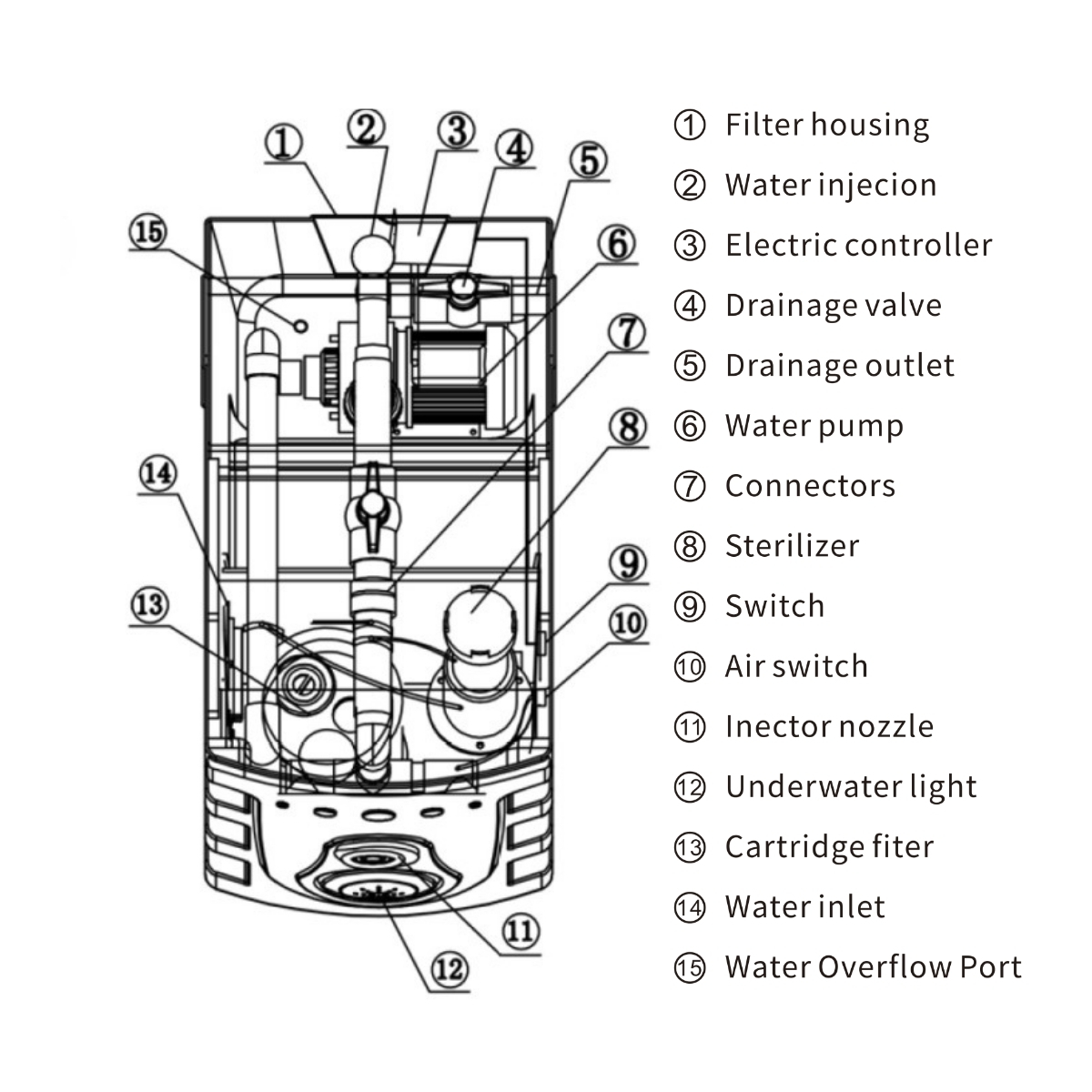 ①
②
③
④
⑤
⑥
⑦
⑧
⑨
⑩
⑪
⑫
⑬
⑭
⑮

① Filter housing
② Water injecion
③ Electric controller
④ Drainage valve
⑤ Drainage outlet
⑥ Water pump
⑦ Connectors
⑧ Sterilizer
⑨ Switch
⑩ Air switch
⑪ Inector nozzle
⑫ Underwater light
⑬ Cartridge fiter
⑭ Water inlet
⑮ Water Overflow Port